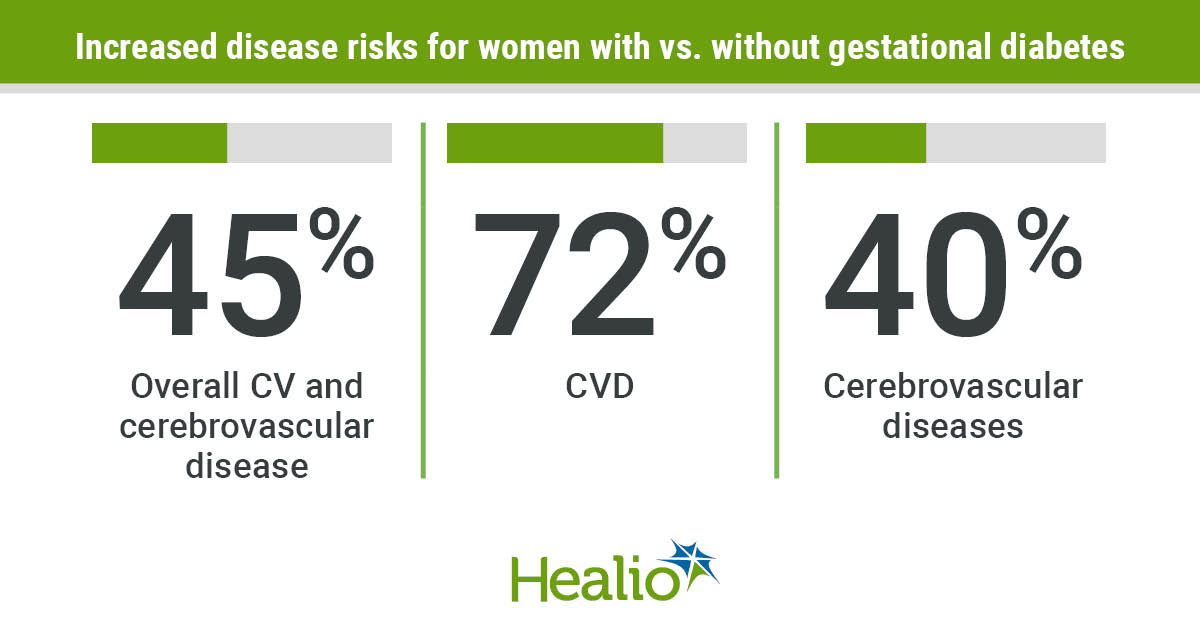 Increased disease risks for women with vs. without gestational diabetes

45%
Overall CV and cerebrovascular disease

72%
CVD

40%
Cerebrovascular diseases

Healio