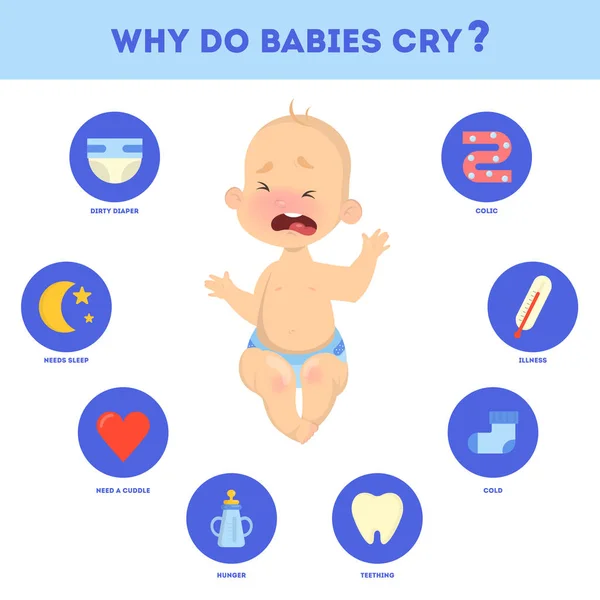 WHY DO BABIES CRY?

DIRTY DIAPER

COLIC

NEEDS SLEEP

ILLNESS

NEED A CUDDLE

COLD

HUNGER

TEETHING