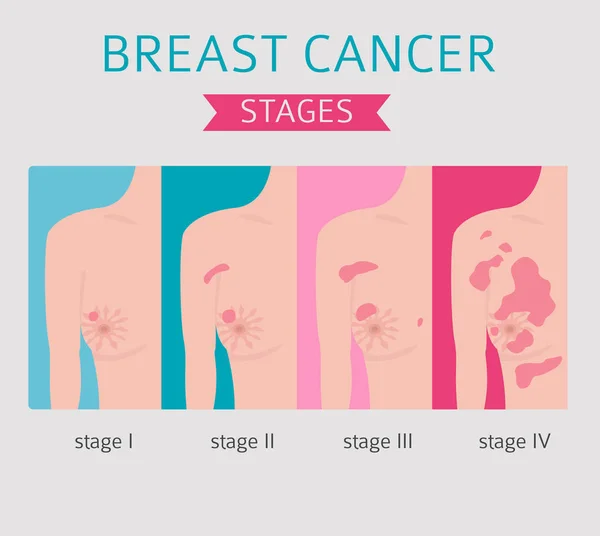 BREAST CANCER

STAGES

stage I

stage II

stage III

stage IV