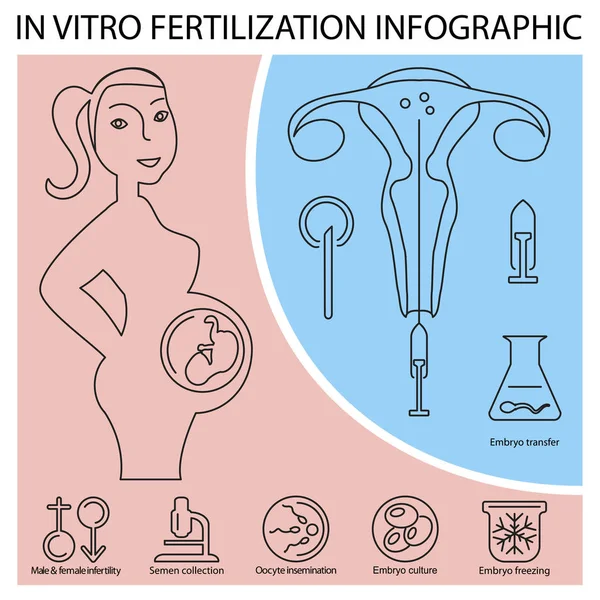 IN VITRO FERTILIZATION INFOGRAPHIC

Embryo transfer

Male & female infertility

Semen collection

Oocyte insemination

Embryo culture

Embryo freezing