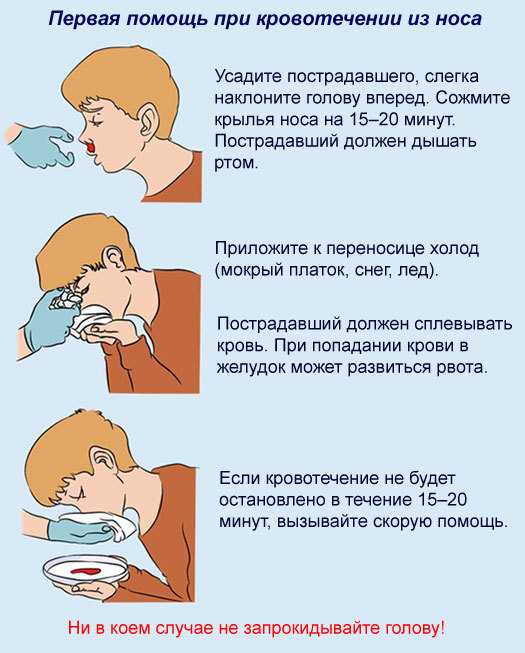 Первая помощь при кровотечении из носа

Усадите пострадавшего, слегка наклоните голову вперед. Сожмите крылья носа на 15–20 минут. Пострадавший должен дышать ртом.

Приложите к переносице холод (мокрый платок, снег, лед).

Пострадавший должен сплевывать кровь. При попадании крови в желудок может развиться рвота.

Если кровотечение не будет остановлено в течение 15–20 минут, вызывайте скорую помощь.

Ни в коем случае не запрокидывайте голову!