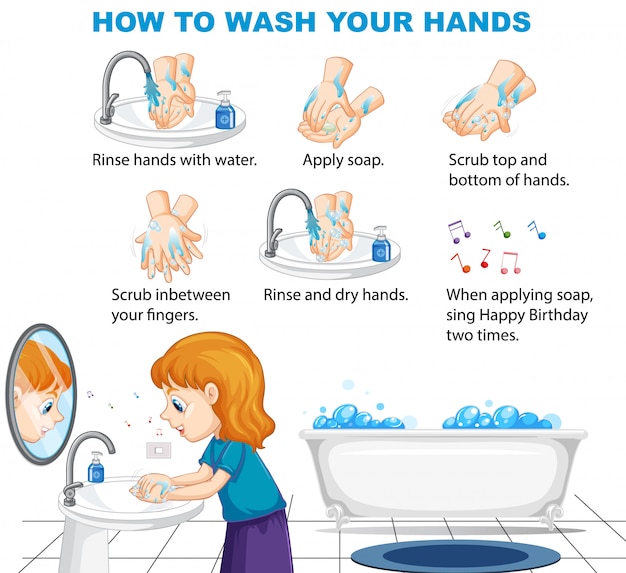 HOW TO WASH YOUR HANDS

Rinse hands with water.

Apply soap.

Scrub top and bottom of hands.

Scrub inbetween your fingers.

Rinse and dry hands.

When applying soap, sing Happy Birthday two times.