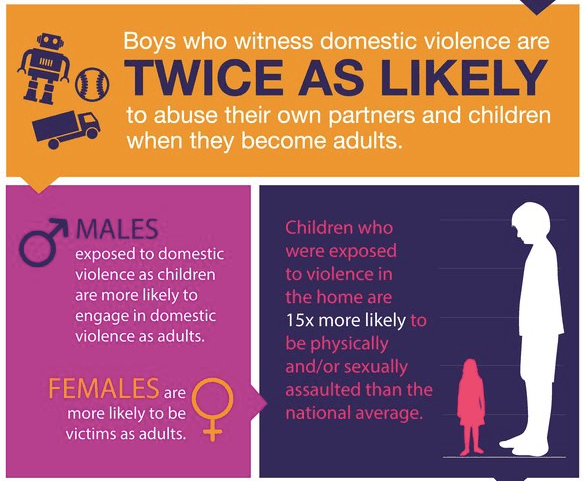 Boys who witness domestic violence are TWICE AS LIKELY to abuse their own partners and children when they become adults.

MALES exposed to domestic violence as children are more likely to engage in domestic violence as adults.

FEMALES are more likely to be victims as adults.

Children who were exposed to violence in the home are 15x more likely to be physically and/or sexually assaulted than the national average.