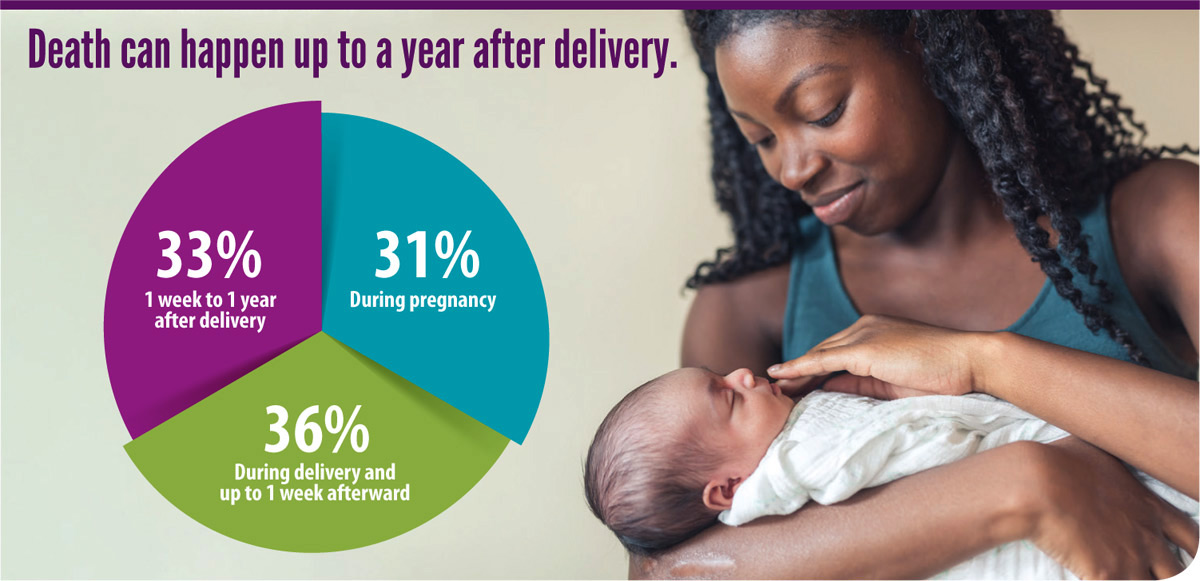 Death can happen up to a year after delivery.

33%
1 week to 1 year after delivery

31%
During pregnancy

36%
During delivery and up to 1 week afterward