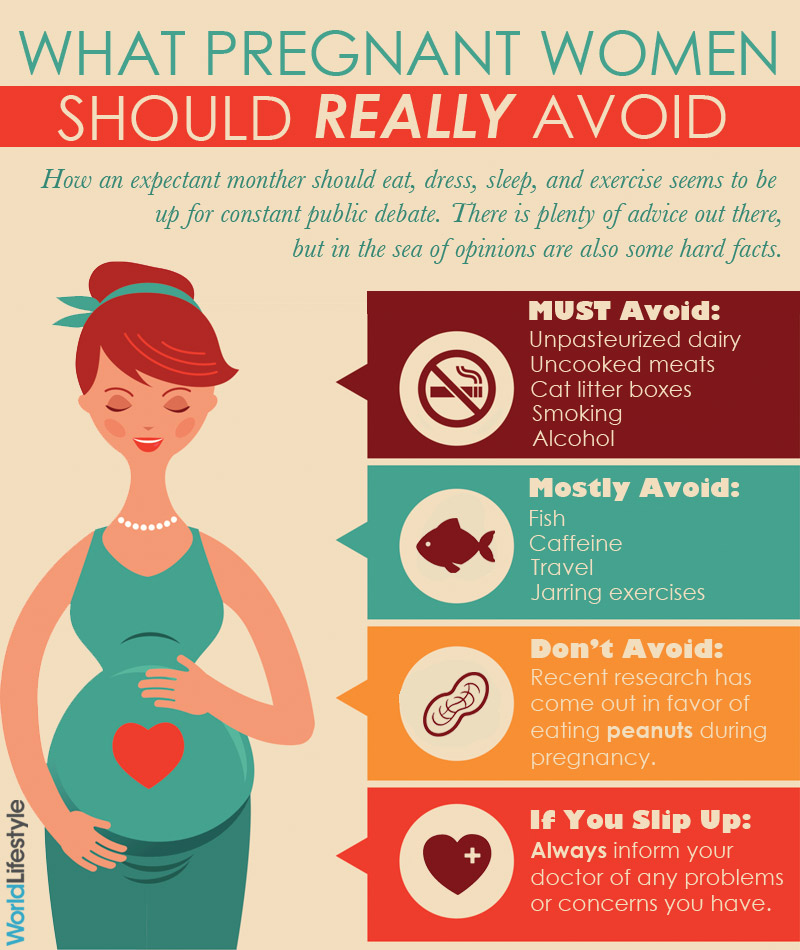 WHAT PREGNANT WOMEN
SHOULD REALLY AVOID

How an expectant monther should eat, dress, sleep, and exercise seems to be up for constant public debate. There is plenty of advice out there, but in the sea of opinions are also some hard facts.

MUST Avoid:
Unpasteurized dairy
Uncooked meats
Cat litter boxes
Smoking
Alcohol

Mostly Avoid:
Fish
Caffeine
Travel
Jarring exercises

Don't Avoid:
Recent research has come out in favor of eating peanuts during pregnancy.

If You Slip Up:
Always inform your doctor of any problems or concerns you have.

WorldLifestyle