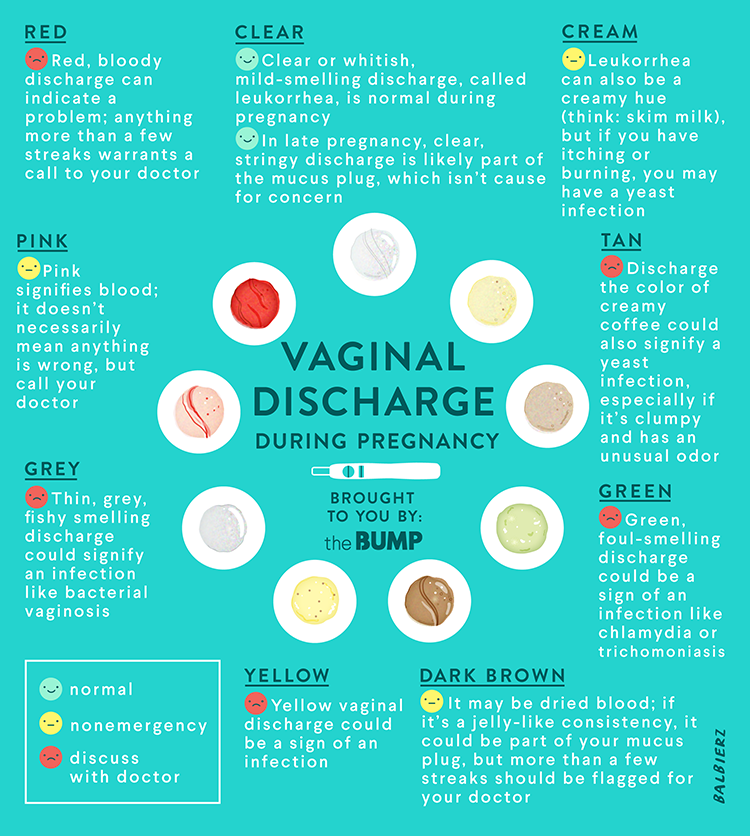 RED
Red, bloody discharge can indicate a problem; anything more than a few streaks warrants a call to your doctor

CLEAR
Clear or whitish, mild-smelling discharge, called leukorrhea, is normal during pregnancy

In late pregnancy, clear, stringy discharge is likely part of the mucus plug, which isn't cause for concern

CREAM
Leukorrhea can also be a creamy hue (think: skim milk), but if you have itching or burning, you may have a yeast infection

PINK
Pink signifies blood; it doesn't necessarily mean anything is wrong, but call your doctor

TAN
Discharge the color of creamy coffee could also signify a yeast infection, especially if it's clumpy and has an unusual odor

VAGINAL DISCHARGE
DURING PREGNANCY

BROUGHT TO YOU BY:
the BUMP

GREY
Thin, grey, fishy smelling discharge could signify an infection like bacterial vaginosis

GREEN
Green, foul-smelling discharge could be a sign of an infection like chlamydia or trichomoniasis

normal
nonemergency
discuss with doctor

YELLOW
Yellow vaginal discharge could be a sign of an infection

DARK BROWN
It may be dried blood; if it's a jelly-like consistency, it could be part of your mucus plug, but more than a few streaks should be flagged for your doctor

BALBIERZ