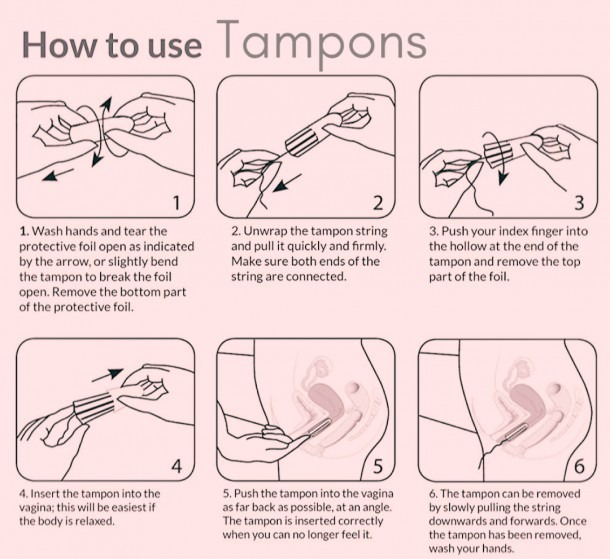 How to use Tampons

1

1. Wash hands and tear the protective foil open as indicated by the arrow, or slightly bend the tampon to break the foil open. Remove the bottom part of the protective foil.

2

2. Unwrap the tampon string and pull it quickly and firmly. Make sure both ends of the string are connected.

3

3. Push your index finger into the hollow at the end of the tampon and remove the top part of the foil.

4

4. Insert the tampon into the vagina; this will be easiest if the body is relaxed.

5

5. Push the tampon into the vagina as far back as possible, at an angle. The tampon is inserted correctly when you can no longer feel it.

6

6. The tampon can be removed by slowly pulling the string downwards and forwards. Once the tampon has been removed, wash your hands.