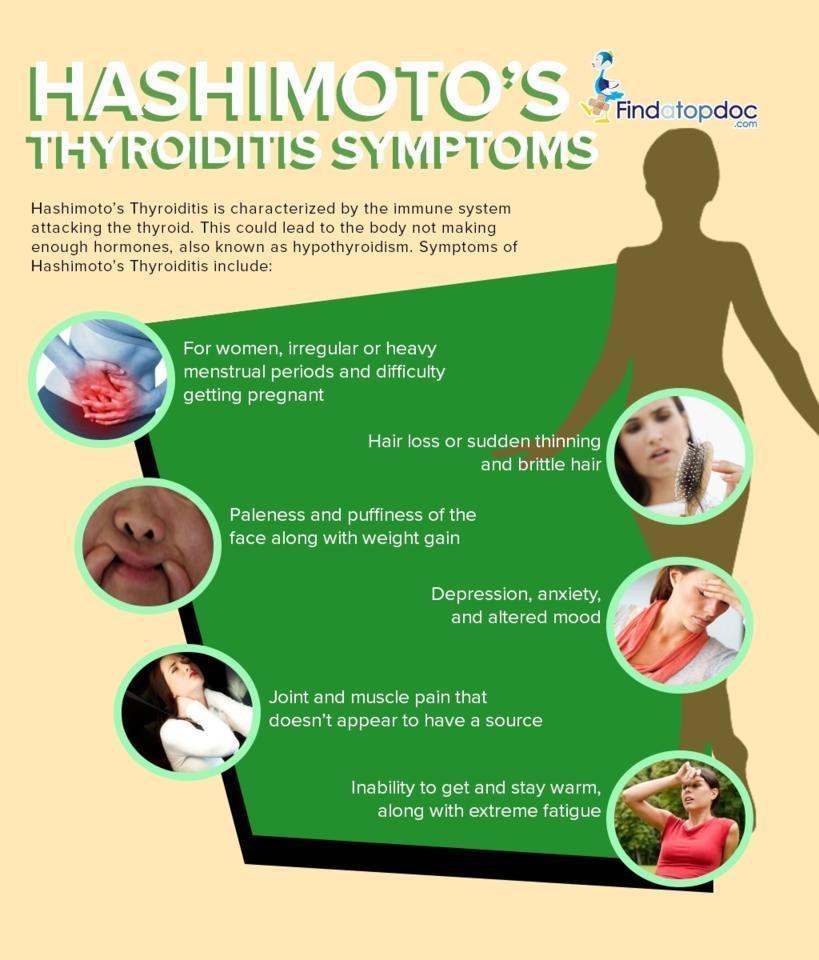 HASHIMOTO'S
THYROIDITIS SYMPTOMS

Findatopdoc
.com

Hashimoto's Thyroiditis is characterized by the immune system attacking the thyroid. This could lead to the body not making enough hormones, also known as hypothyroidism. Symptoms of Hashimoto's Thyroiditis include:

For women, irregular or heavy menstrual periods and difficulty getting pregnant

Hair loss or sudden thinning and brittle hair

Paleness and puffiness of the face along with weight gain

Depression, anxiety, and altered mood

Joint and muscle pain that doesn't appear to have a source

Inability to get and stay warm, along with extreme fatigue