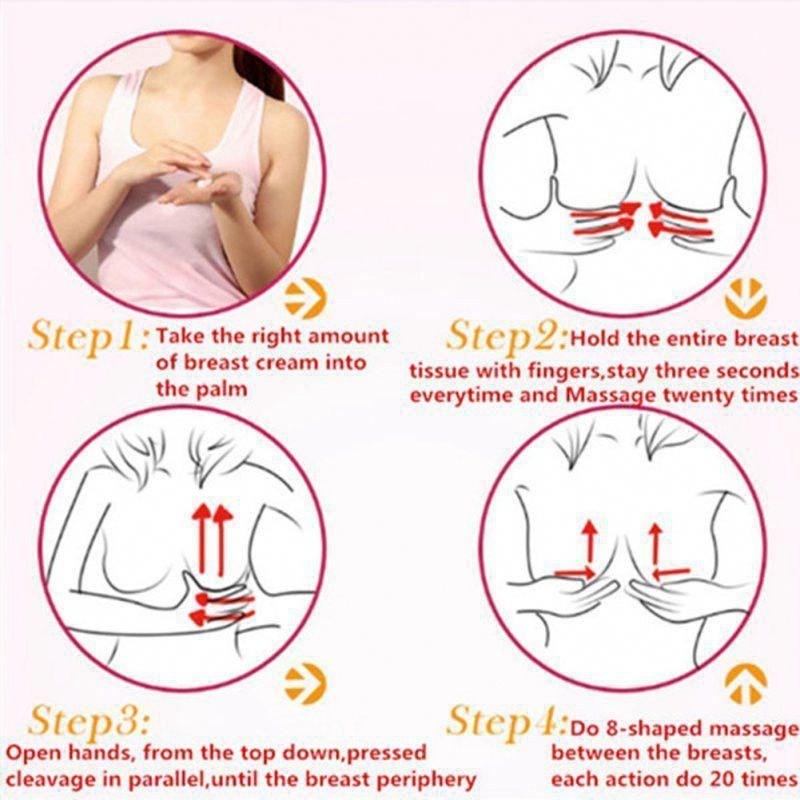 Step1: Take the right amount of breast cream into the palm

Step2: Hold the entire breast tissue with fingers,stay three seconds everytime and Massage twenty times

Step3: Open hands, from the top down,pressed cleavage in parallel,until the breast periphery

Step4: Do 8-shaped massage between the breasts, each action do 20 times