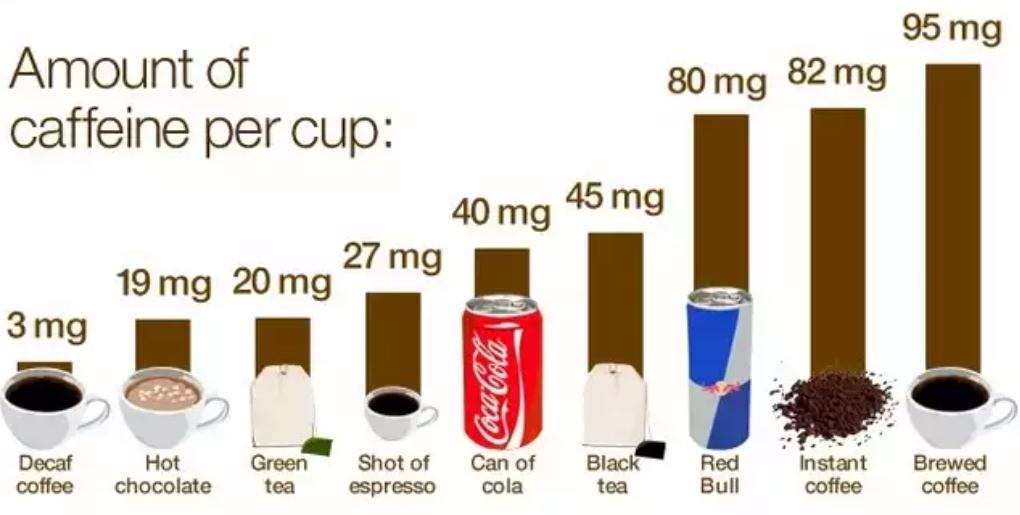 Amount of caffeine per cup:

3 mg
Decaf coffee

19 mg
Hot chocolate

20 mg
Green tea

27 mg
Shot of espresso

40 mg
Coca-Cola
Can of cola

45 mg
Black tea

80 mg
Red Bull

82 mg
Instant coffee

95 mg
Brewed coffee