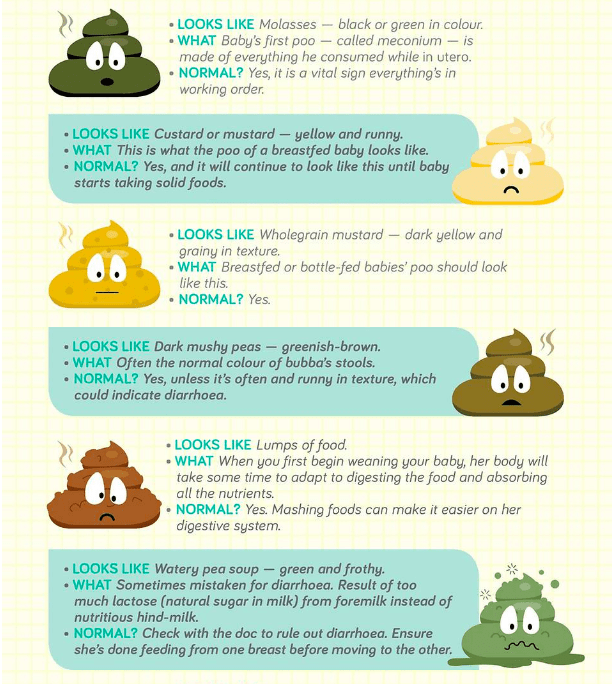 • LOOKS LIKE Molasses — black or green in colour.
• WHAT Baby's first poo — called meconium — is made of everything he consumed while in utero.
• NORMAL? Yes, it is a vital sign everything's in working order.

• LOOKS LIKE Custard or mustard — yellow and runny.
• WHAT This is what the poo of a breastfed baby looks like.
• NORMAL? Yes, and it will continue to look like this until baby starts taking solid foods.

• LOOKS LIKE Wholegrain mustard — dark yellow and grainy in texture.
• WHAT Breastfed or bottle-fed babies' poo should look like this.
• NORMAL? Yes.

• LOOKS LIKE Dark mushy peas — greenish-brown.
• WHAT Often the normal colour of bubba's stools.
• NORMAL? Yes, unless it's often and runny in texture, which could indicate diarrhoea.

• LOOKS LIKE Lumps of food.
• WHAT When you first begin weaning your baby, her body will take some time to adapt to digesting the food and absorbing all the nutrients.
• NORMAL? Yes. Mashing foods can make it easier on her digestive system.

• LOOKS LIKE Watery pea soup — green and frothy.
• WHAT Sometimes mistaken for diarrhoea. Result of too much lactose (natural sugar in milk) from foremilk instead of nutritious hind-milk.
• NORMAL? Check with the doc to rule out diarrhoea. Ensure she's done feeding from one breast before moving to the other.