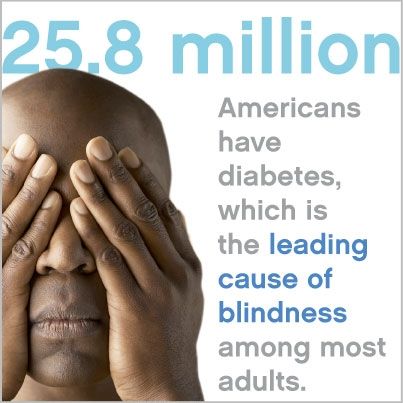 25.8 million

Americans have diabetes, which is the leading cause of blindness among most adults.