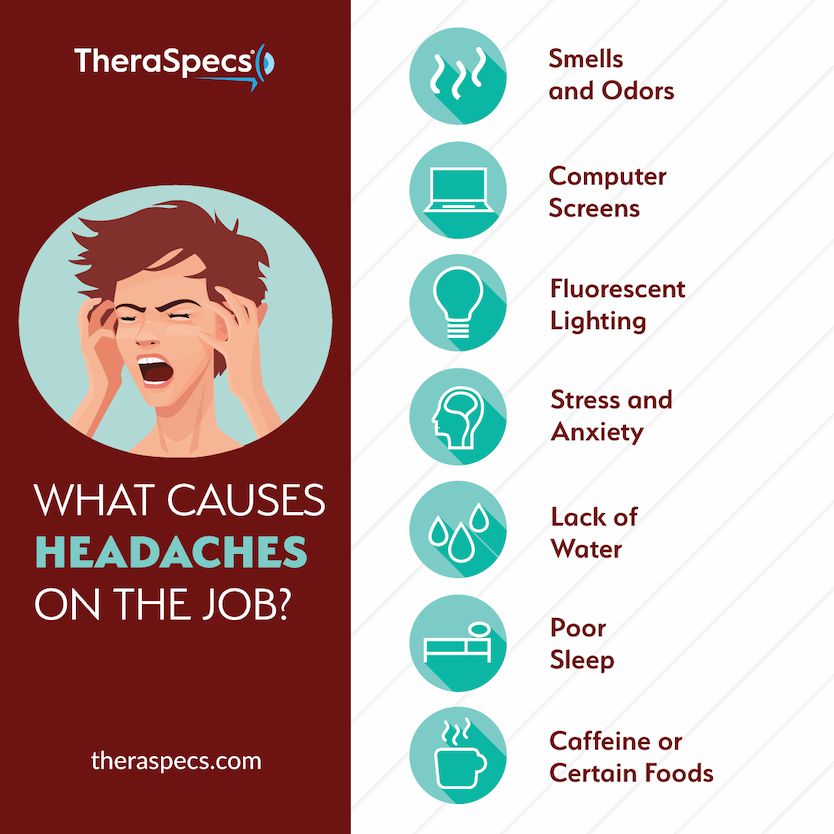 TheraSpecs

WHAT CAUSES HEADACHES ON THE JOB?

theraspecs.com

Smells and Odors

Computer Screens

Fluorescent Lighting

Stress and Anxiety

Lack of Water

Poor Sleep

Caffeine or Certain Foods