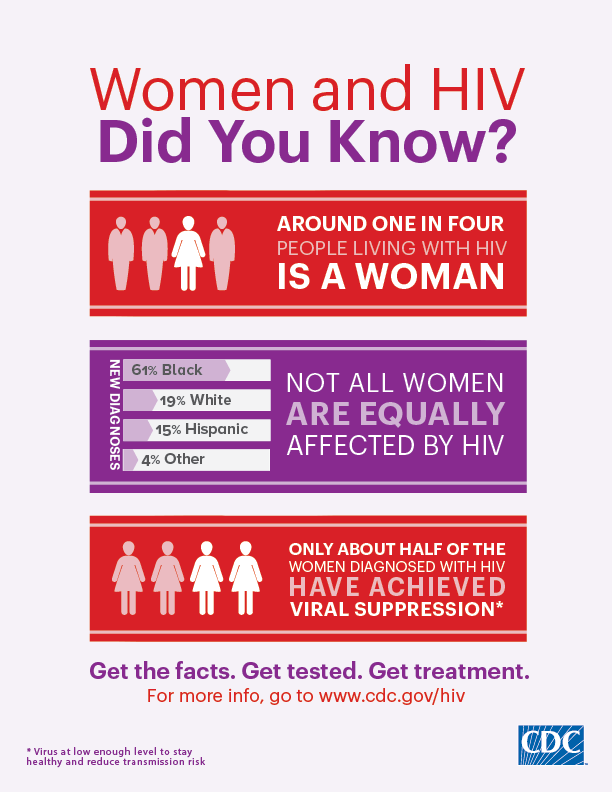 Women and HIV
Did You Know?

AROUND ONE IN FOUR PEOPLE LIVING WITH HIV IS A WOMAN

NEW DIAGNOSES

61% Black
19% White
15% Hispanic
4% Other

NOT ALL WOMEN ARE EQUALLY AFFECTED BY HIV

ONLY ABOUT HALF OF THE WOMEN DIAGNOSED WITH HIV HAVE ACHIEVED VIRAL SUPPRESSION*

Get the facts. Get tested. Get treatment.
For more info, go to www.cdc.gov/hiv

* Virus at low enough level to stay healthy and reduce transmission risk

CDC