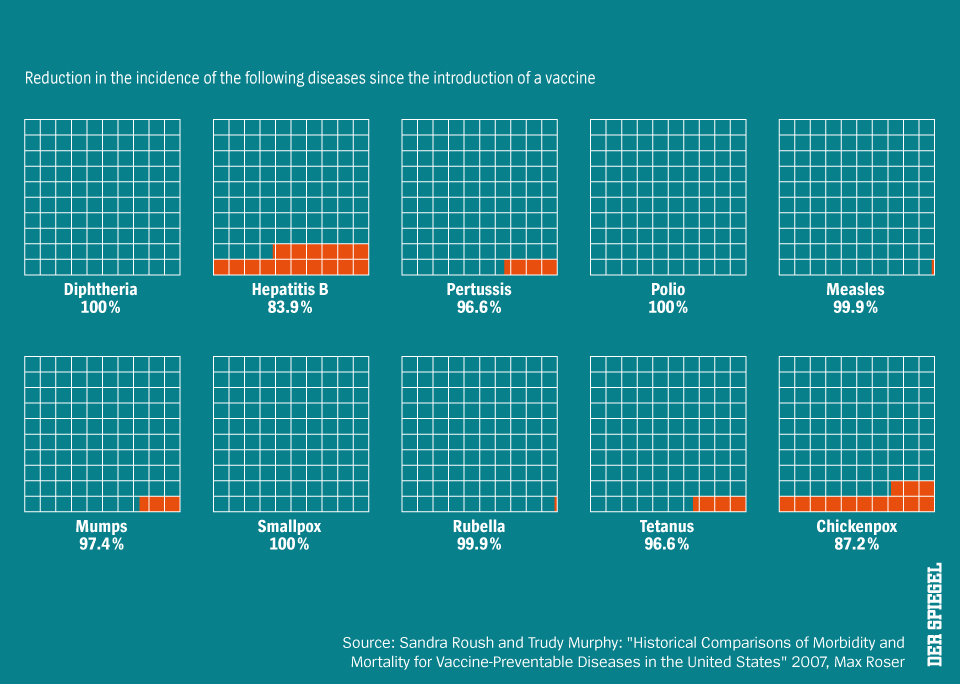 Reduction in the incidence of the following diseases since the introduction of a vaccine

Diphtheria
100%

Hepatitis B
83.9%

Pertussis
96.6%

Polio
100%

Measles
99.9%

Mumps
97.4%

Smallpox
100%

Rubella
99.9%

Tetanus
96.6%

Chickenpox
87.2%

DER SPIEGEL

Source: Sandra Roush and Trudy Murphy: "Historical Comparisons of Morbidity and Mortality for Vaccine-Preventable Diseases in the United States" 2007, Max Roser